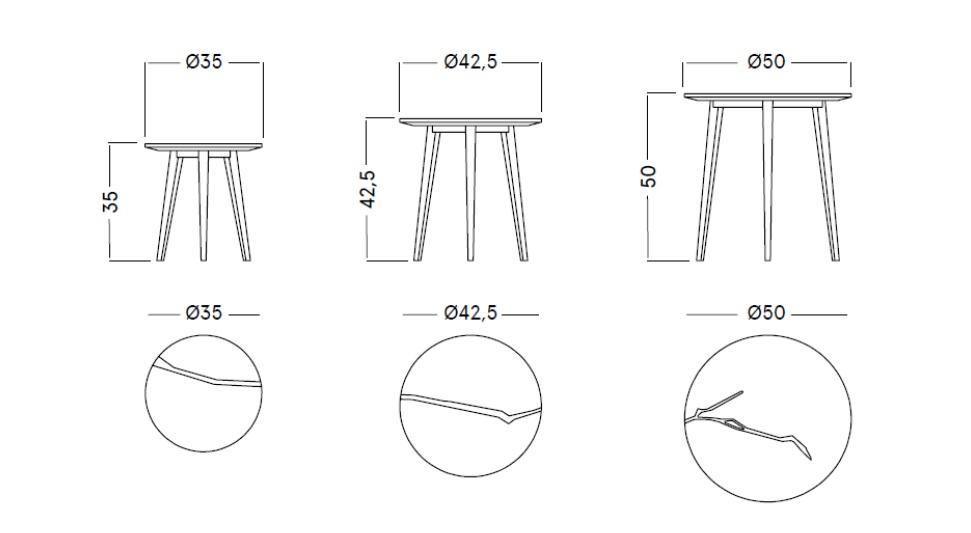 Ø35

35

Ø42,5

42,5

Ø50

50

Ø35

Ø42,5

Ø50